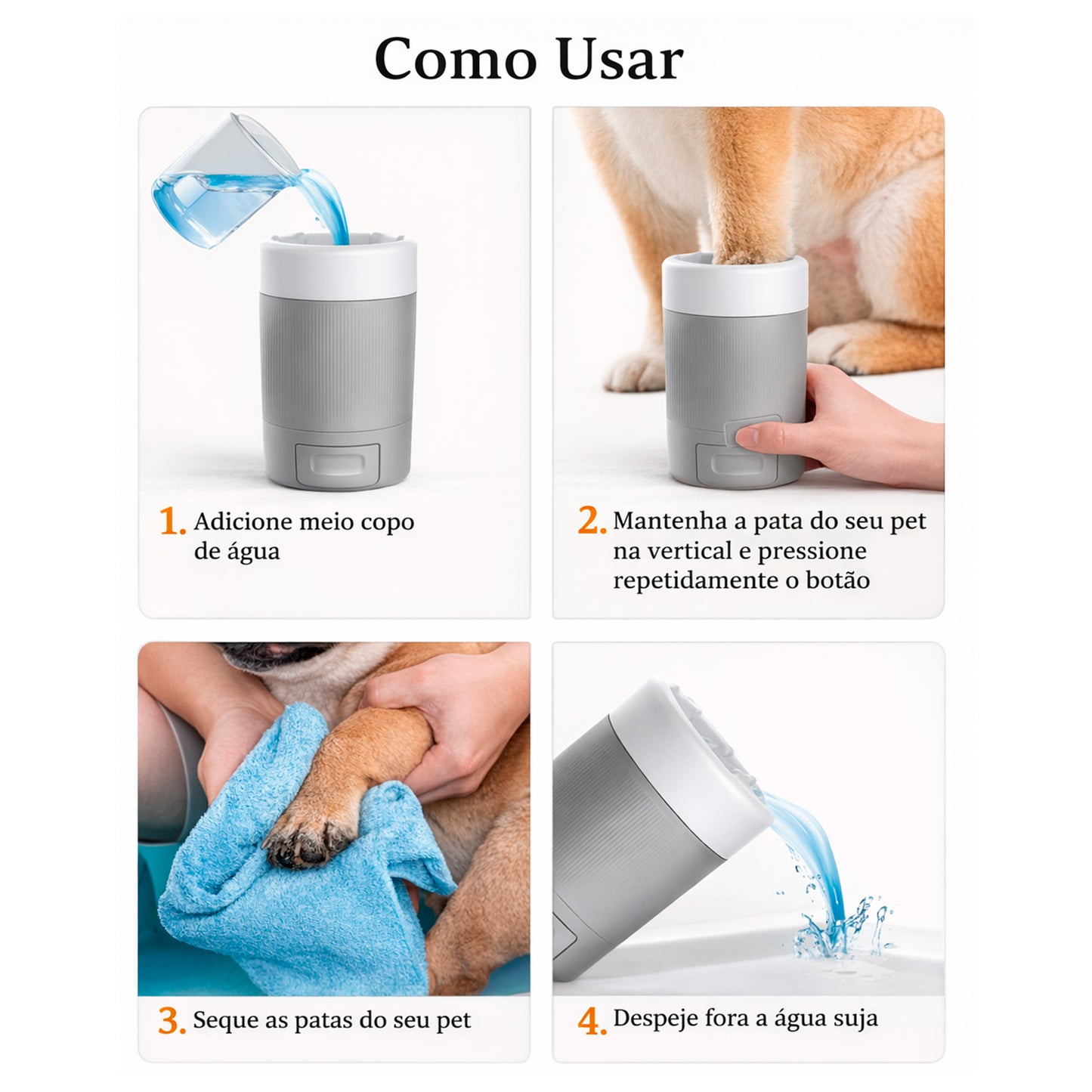 Como Usar

1. Adicione meio copo de água

2. Mantenha a pata do seu pet na vertical e pressione repetidamente o botão

3. Seque as patas do seu pet

4. Despeje fora a água suja